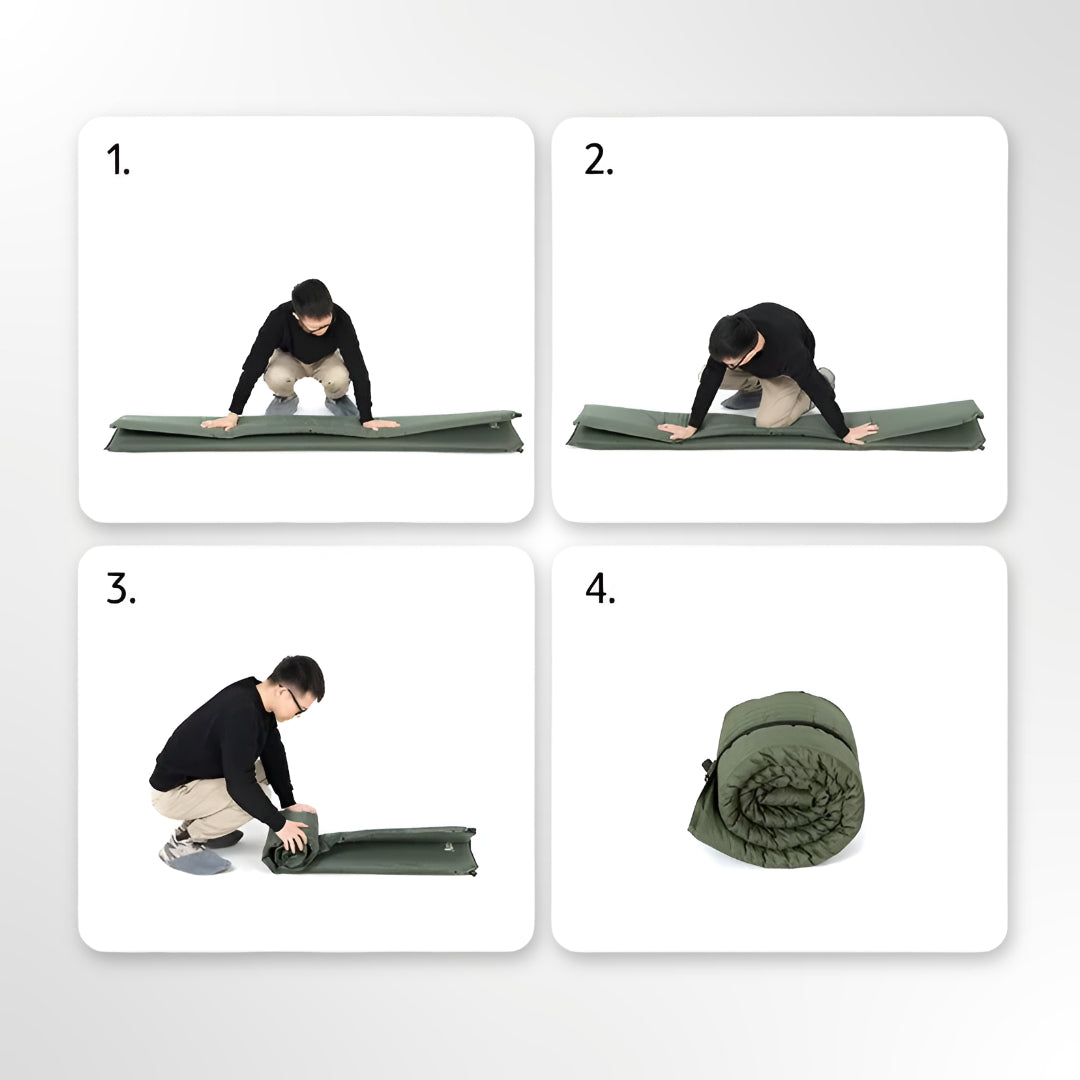 1.

2.

3.

4.