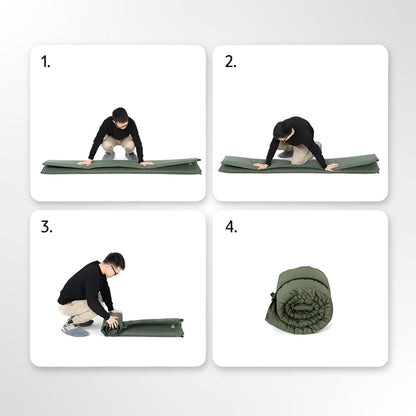 1.

2.

3.

4.